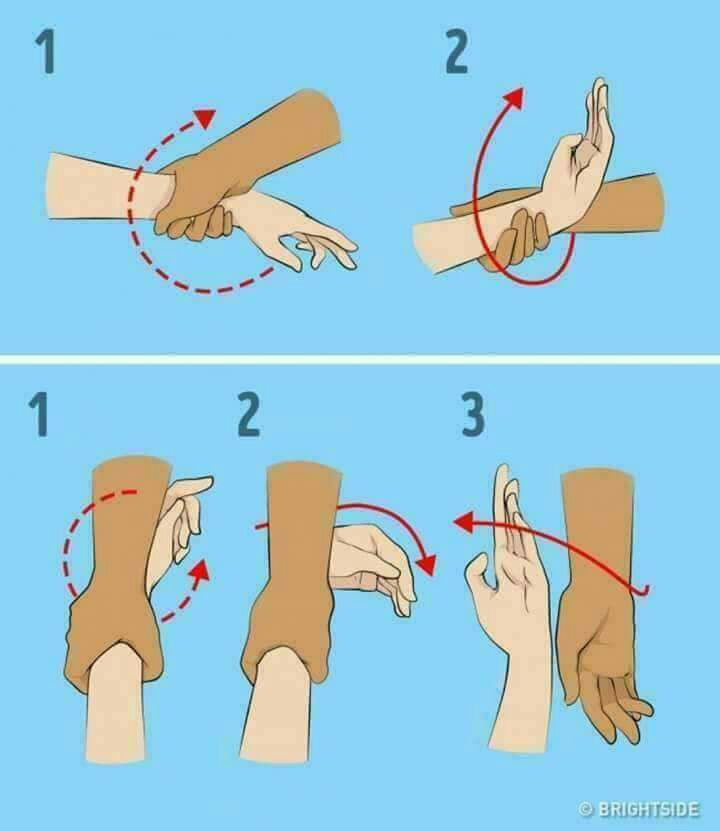 1

2

1

2

3

© BRIGHTSIDE