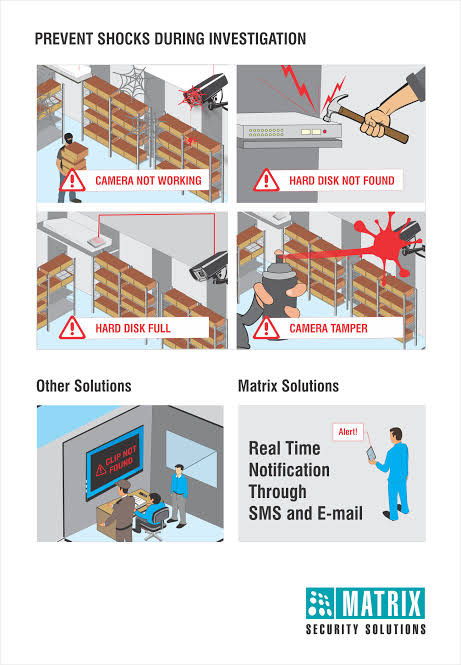 PREVENT SHOCKS DURING INVESTIGATION

CAMERA NOT WORKING

HARD DISK NOT FOUND

HARD DISK FULL

CAMERA TAMPER

Other Solutions

CLIP NOT FOUND

Matrix Solutions

Alert!

Real Time Notification Through SMS and E-mail

MATRIX
SECURITY SOLUTIONS